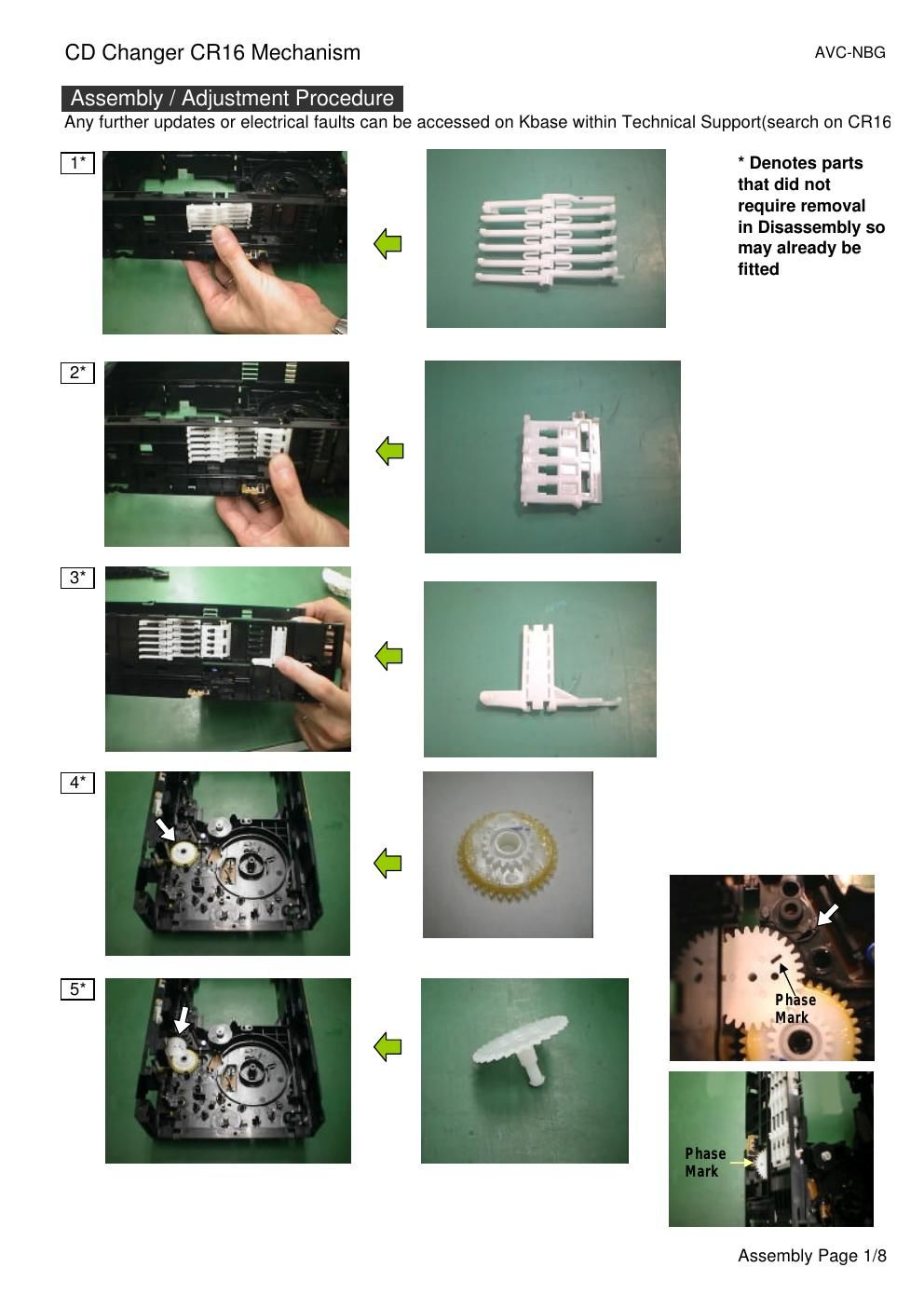 CD Changer CR16 Mechanism

AVC-NBG

Assembly / Adjustment Procedure

Any further updates or electrical faults can be accessed on Kbase within Technical Support(search on CR16

1*

* Denotes parts that did not require removal in Disassembly so may already be fitted

2*

3*

4*

Phase Mark

5*

Phase Mark

Assembly Page 1/8