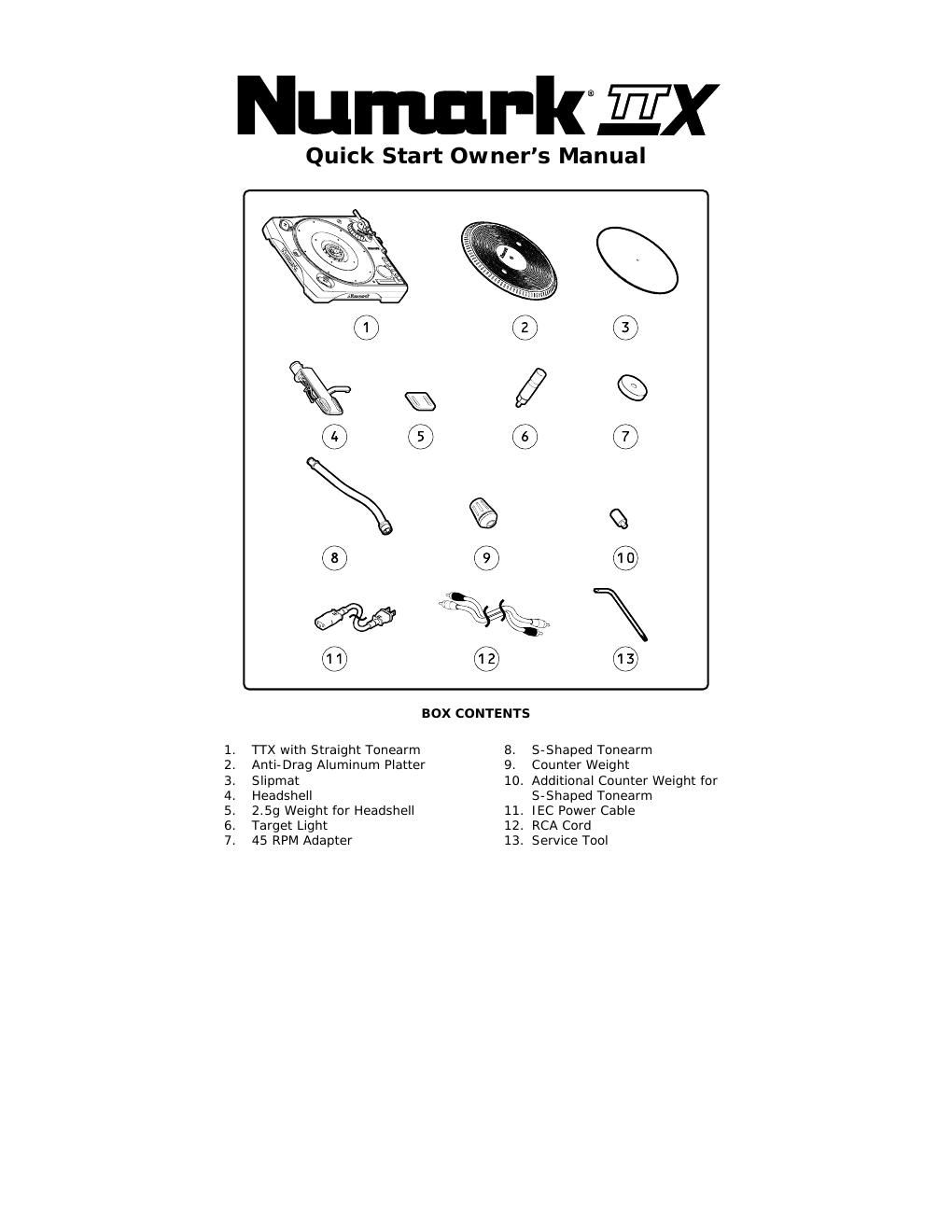 Numark® TTX

Quick Start Owner's Manual

1 2 3

4 5 6 7

8 9 10

11 12 13

BOX CONTENTS

1. TTX with Straight Tonearm
2. Anti-Drag Aluminum Platter
3. Slipmat
4. Headshell
5. 2.5g Weight for Headshell
6. Target Light
7. 45 RPM Adapter

8. S-Shaped Tonearm
9. Counter Weight
10. Additional Counter Weight for S-Shaped Tonearm
11. IEC Power Cable
12. RCA Cord
13. Service Tool