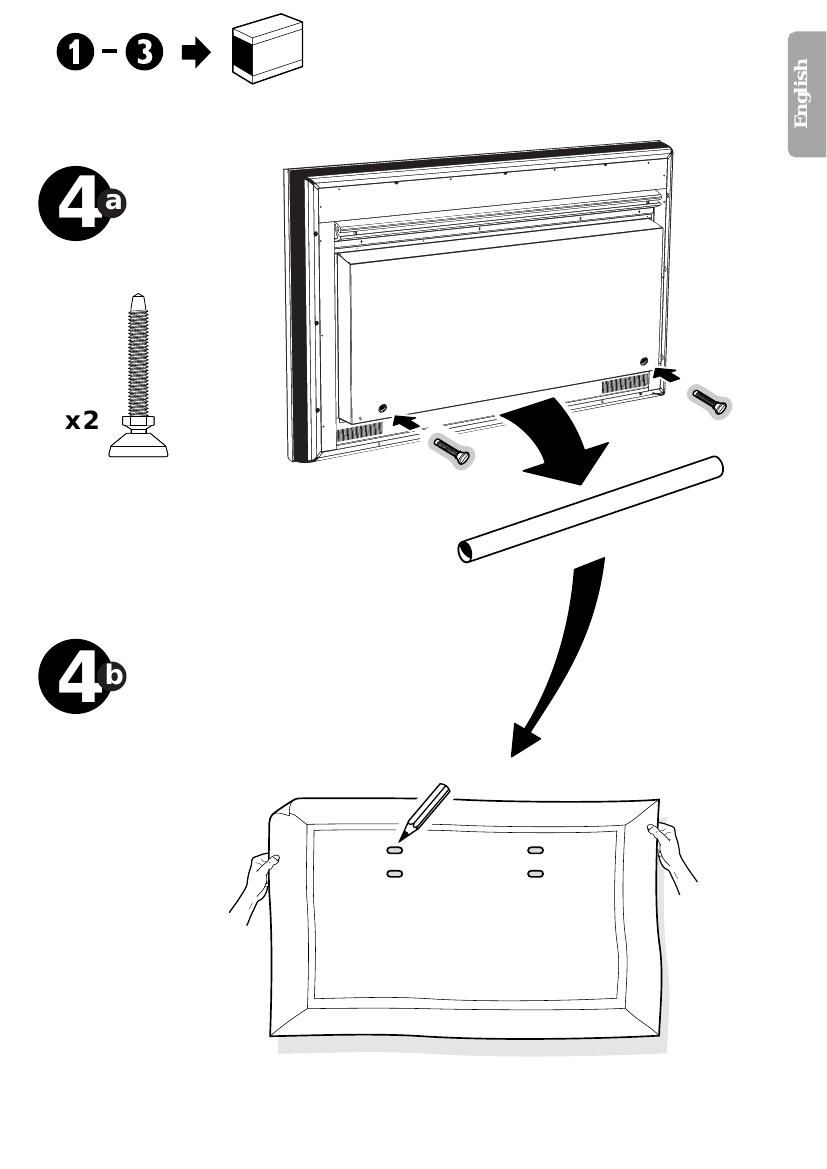 1 - 3

English

4a

x2

4b